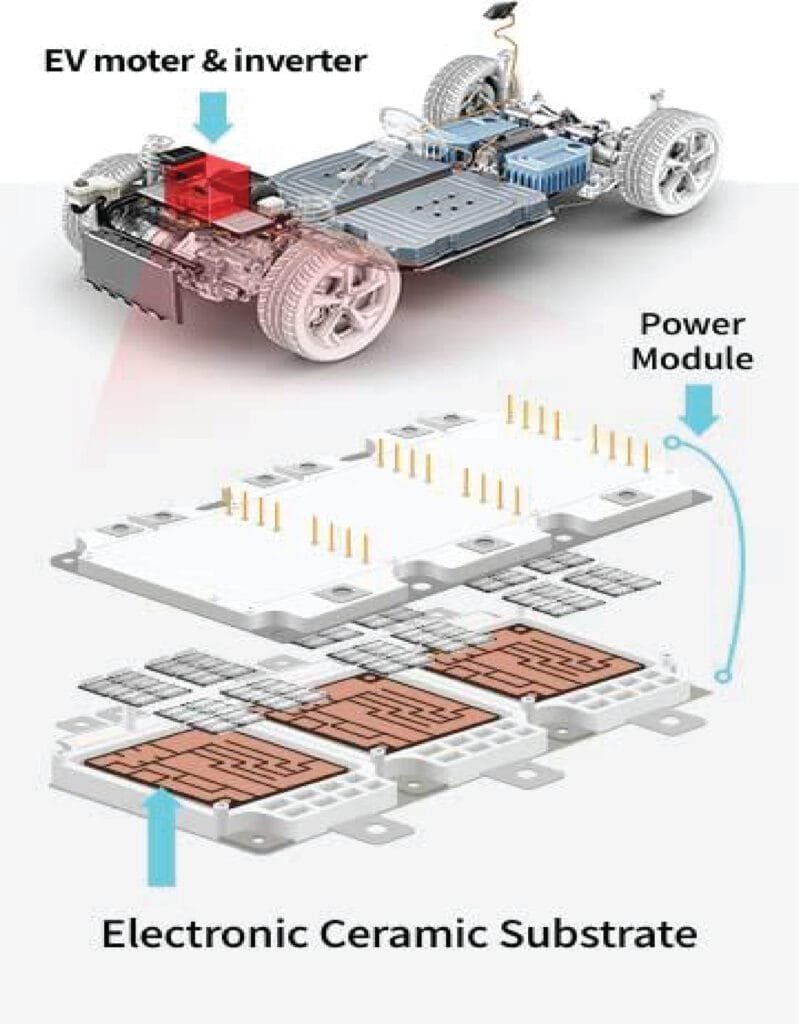 EV moter & inverter

Power Module

Electronic Ceramic Substrate